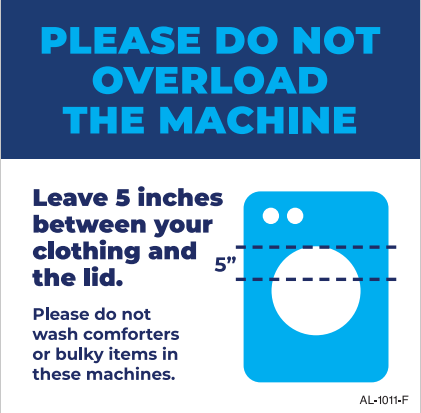 PLEASE DO NOT OVERLOAD THE MACHINE

Leave 5 inches between your clothing and the lid.

Please do not wash comforters or bulky items in these machines.

5”

AL-1011-F